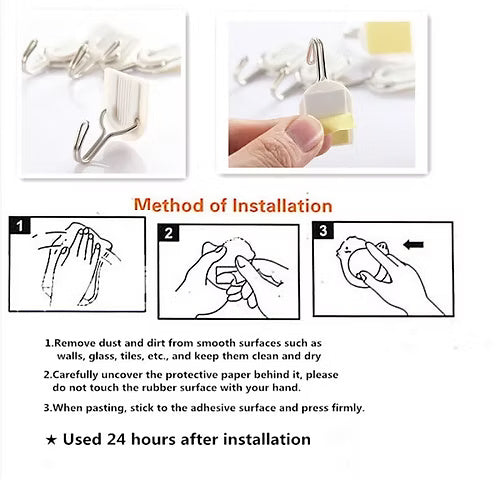 Method of Installation

1

2

3

1.Remove dust and dirt from smooth surfaces such as walls, glass, tiles, etc., and keep them clean and dry

2.Carefully uncover the protective paper behind it, please do not touch the rubber surface with your hand.

3.When pasting, stick to the adhesive surface and press firmly.

★ Used 24 hours after installation