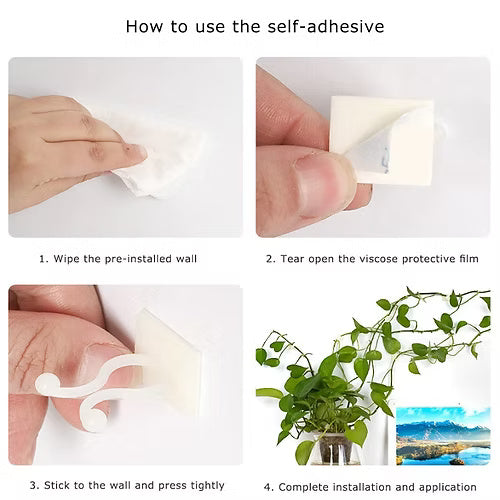 How to use the self-adhesive

1. Wipe the pre-installed wall

2. Tear open the viscose protective film

3. Stick to the wall and press tightly

4. Complete installation and application