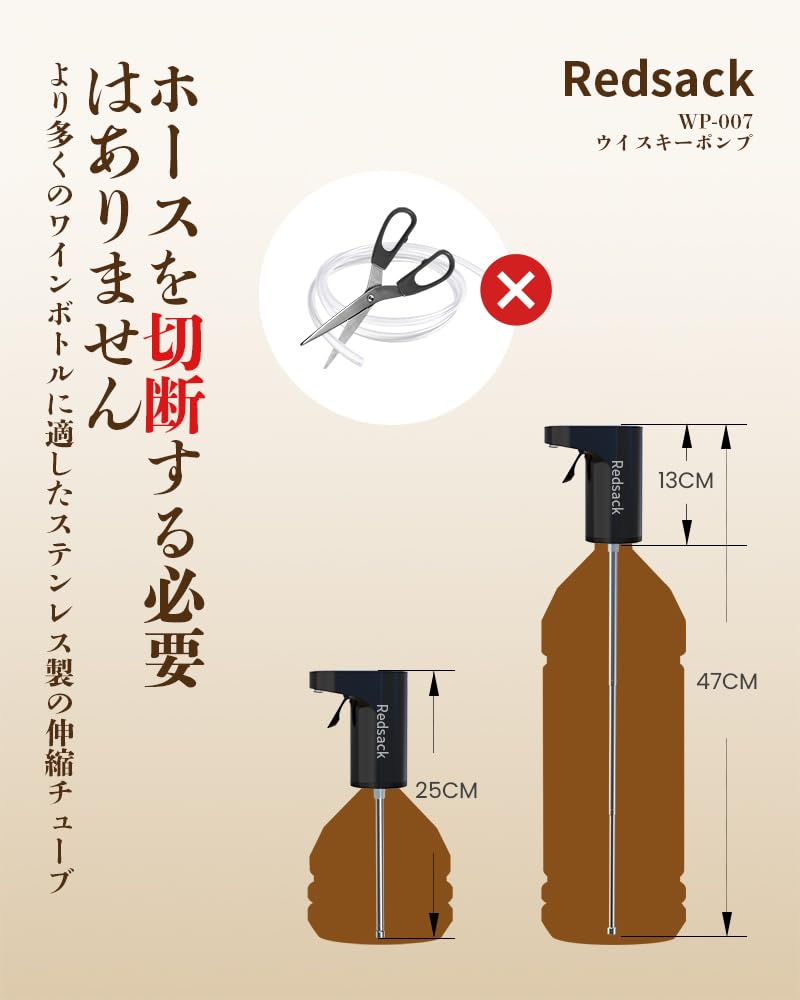 Redsack
WP-007
ウイスキーポンプ

ホースを切断する必要はありません

より多くのワインボトルに適したステンレス製の伸縮チューブ

Redsack
13CM
47CM

Redsack
25CM