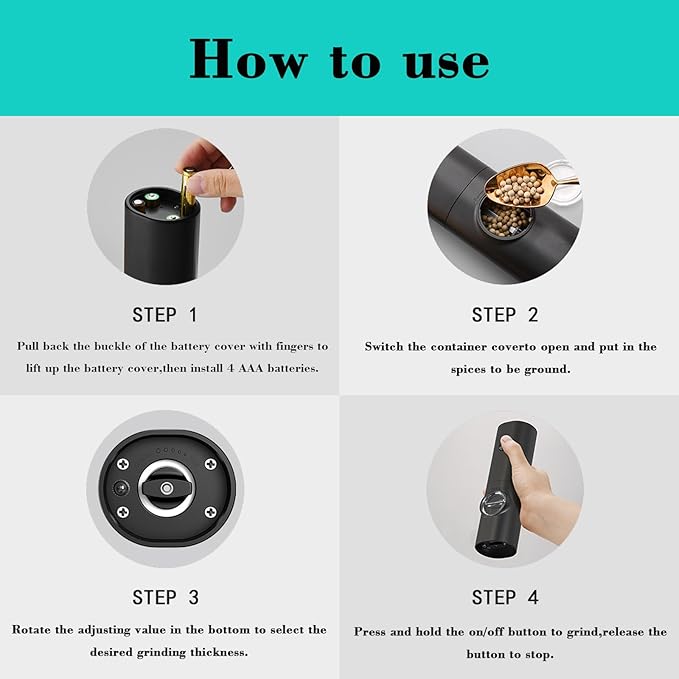 How to use

STEP 1

Pull back the buckle of the battery cover with fingers to lift up the battery cover,then install 4 AAA batteries.

STEP 2

Switch the container coverto open and put in the spices to be ground.

STEP 3

Rotate the adjusting value in the bottom to select the desired grinding thickness.

STEP 4

Press and hold the on/off button to grind,release the button to stop.