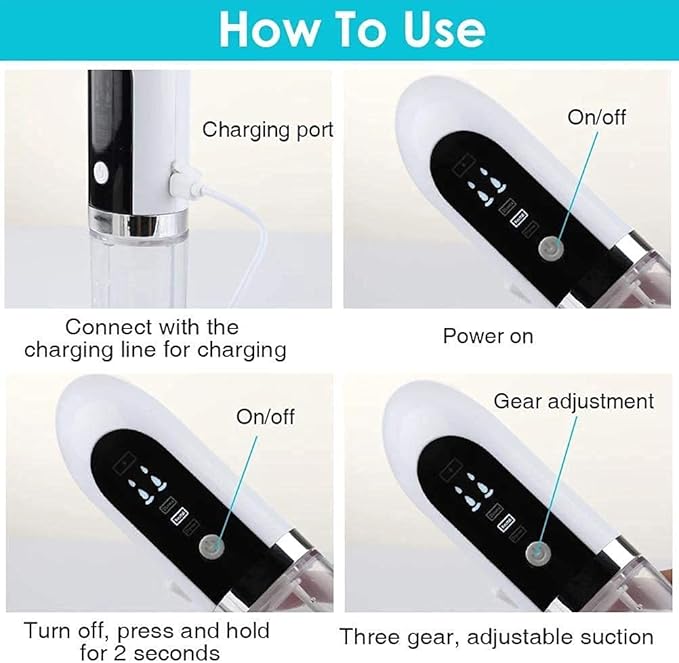 How To Use

Charging port

Connect with the charging line for charging

On/off

Power on

On/off

Turn off, press and hold for 2 seconds

Gear adjustment

Three gear, adjustable suction