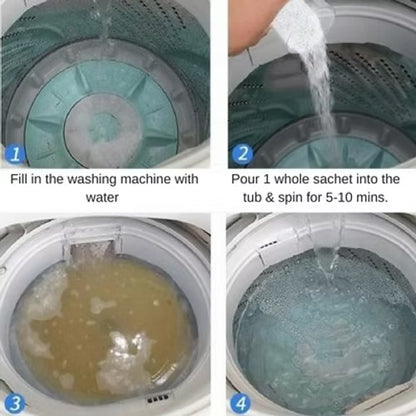 1

Fill in the washing machine with water

2

Pour 1 whole sachet into the tub & spin for 5-10 mins.

3

4