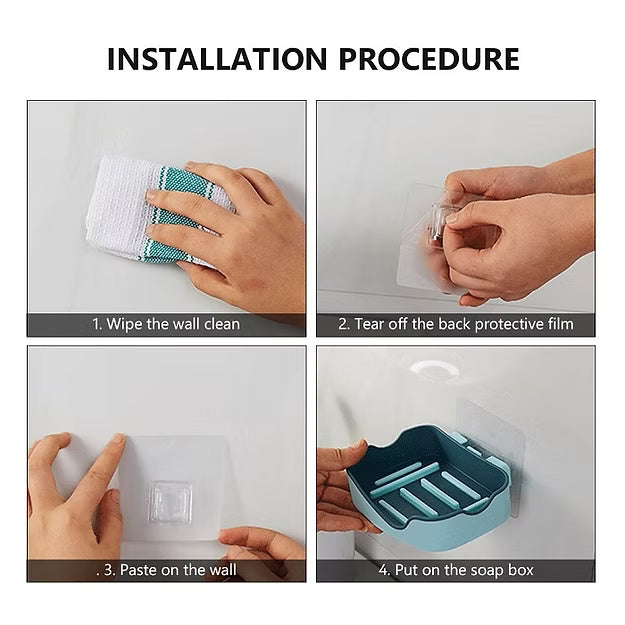 INSTALLATION PROCEDURE

1. Wipe the wall clean

2. Tear off the back protective film

. 3. Paste on the wall

4. Put on the soap box