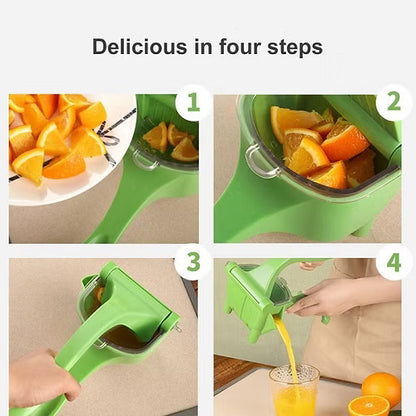 Delicious in four steps

1

2

3

4