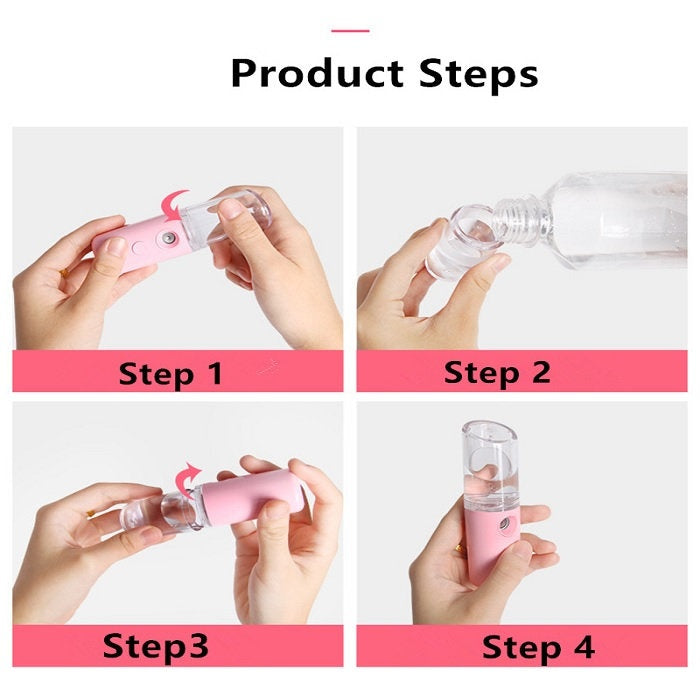 Product Steps

Step 1

Step 2

Step3

Step 4