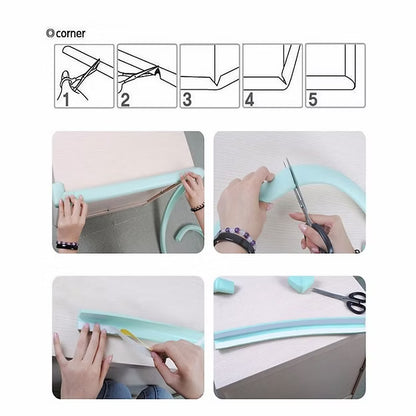 corner

1

2

3

4

5