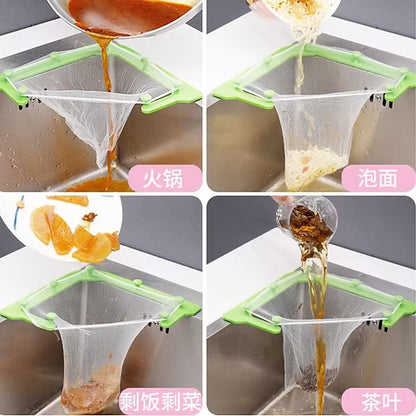 火锅

泡面

剩饭剩菜

茶叶