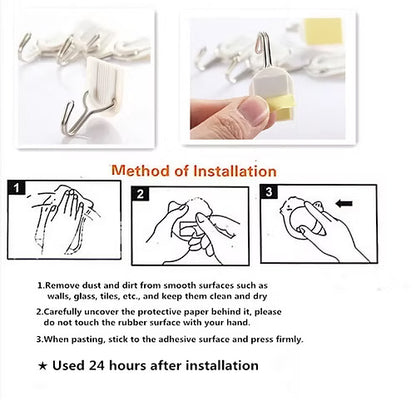 Method of Installation

1

2

3

1.Remove dust and dirt from smooth surfaces such as walls, glass, tiles, etc., and keep them clean and dry

2.Carefully uncover the protective paper behind it, please do not touch the rubber surface with your hand.

3.When pasting, stick to the adhesive surface and press firmly.

★ Used 24 hours after installation