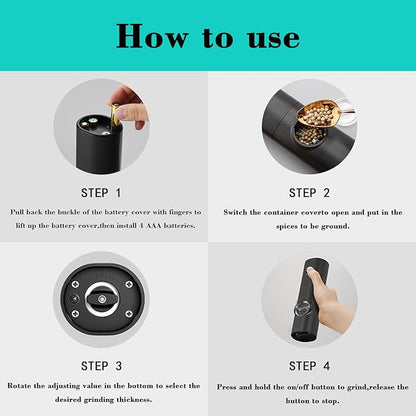 How to use

STEP 1

Pull back the buckle of the battery cover with fingers to lift up the battery cover,then install 4 AAA batteries.

STEP 2

Switch the container coverto open and put in the spices to be ground.

STEP 3

Rotate the adjusting value in the bottom to select the desired grinding thickness.

STEP 4

Press and hold the on/off button to grind,release the button to stop.